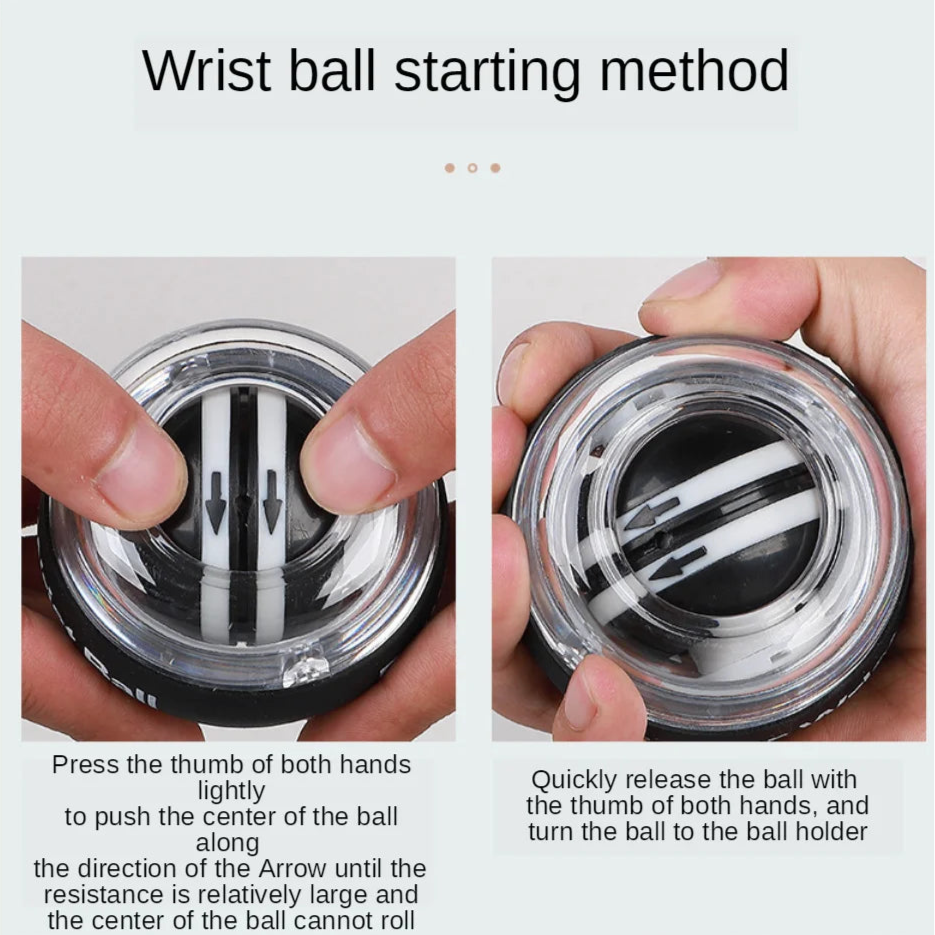 Wrist ball starting method

Ball

Press the thumb of both hands lightly to push the center of the ball along the direction of the Arrow until the resistance is relatively large and the center of the ball cannot roll

Quickly release the ball with the thumb of both hands, and turn the ball to the ball holder